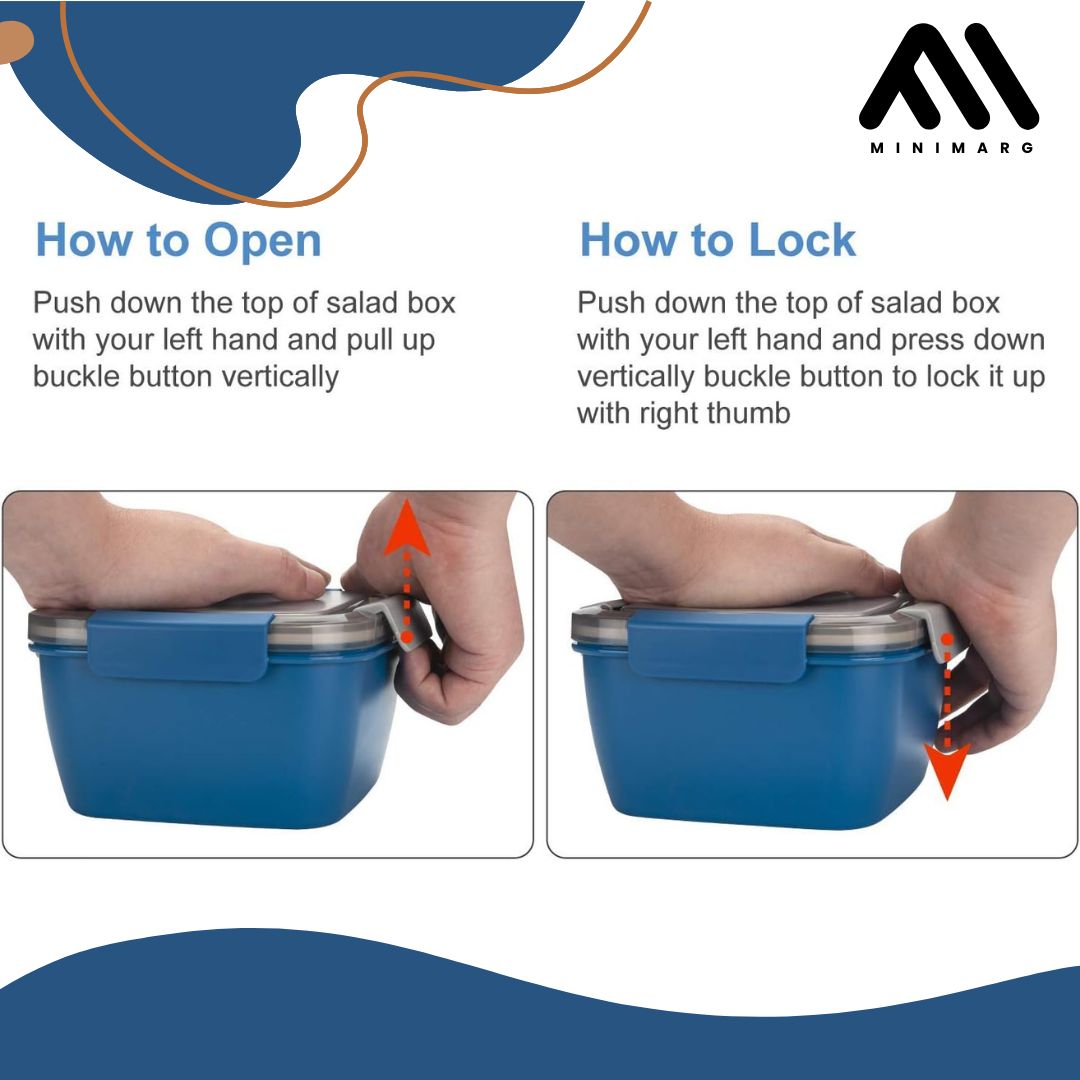 MINIMARG

How to Open

Push down the top of salad box with your left hand and pull up buckle button vertically

How to Lock

Push down the top of salad box with your left hand and press down vertically buckle button to lock it up with right thumb